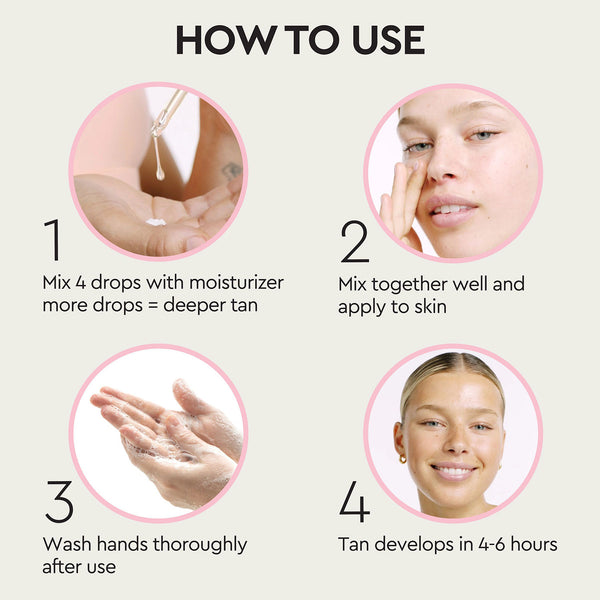 HOW TO USE

1
Mix 4 drops with moisturizer
more drops = deeper tan

2
Mix together well and
apply to skin

3
Wash hands thoroughly
after use

4
Tan develops in 4-6 hours